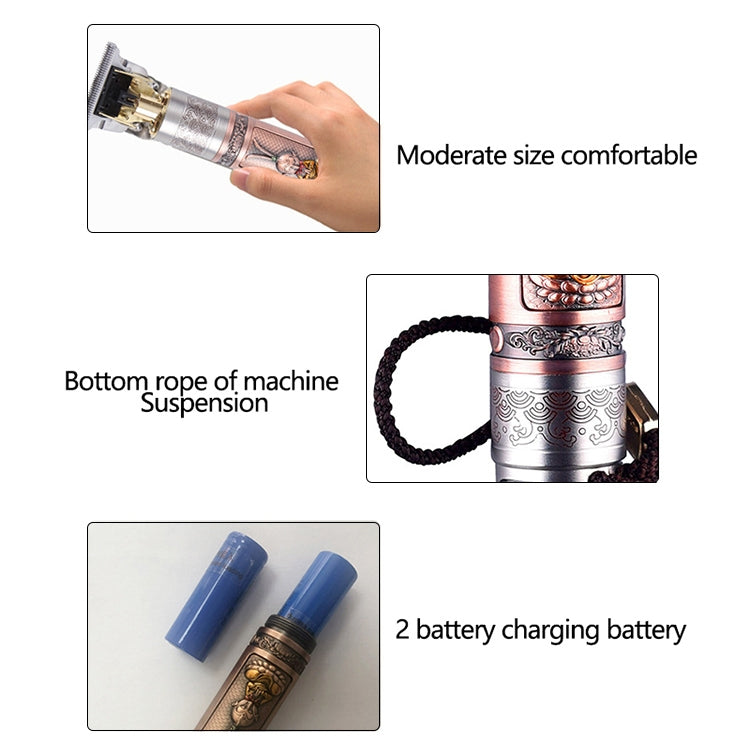 Moderate size comfortable

Bottom rope of machine
Suspension

2 battery charging battery