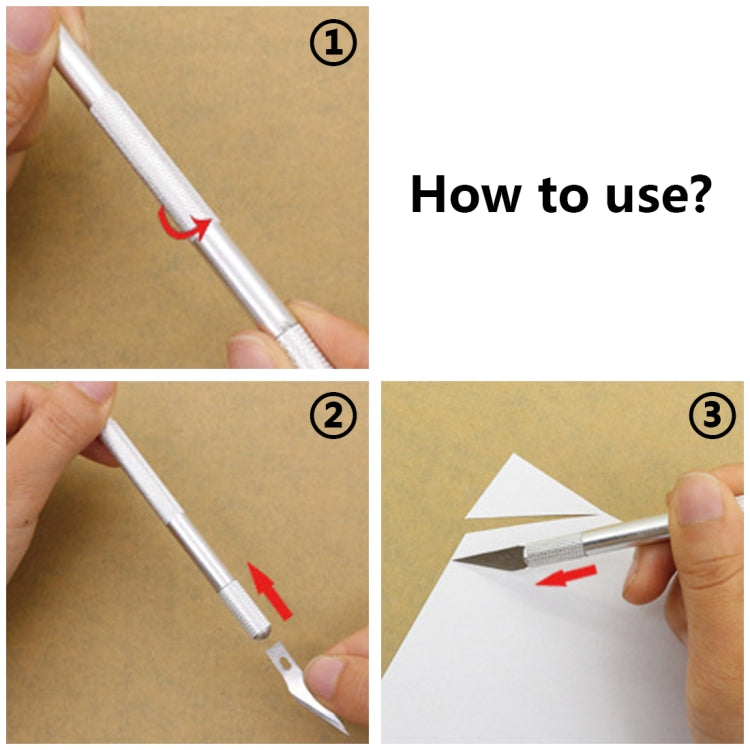 ①

How to use?

②

③