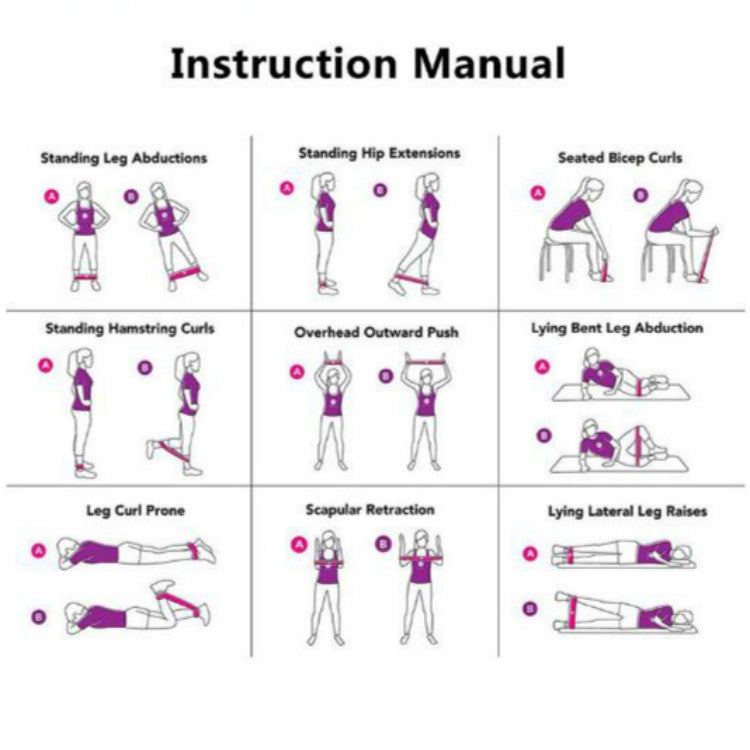 Instruction Manual

Standing Leg Abductions
A B

Standing Hip Extensions
A B

Seated Bicep Curls
A B

Standing Hamstring Curls
A B

Overhead Outward Push
A B

Lying Bent Leg Abduction
A
B

Leg Curl Prone
A
B

Scapular Retraction
A B

Lying Lateral Leg Raises
A
B