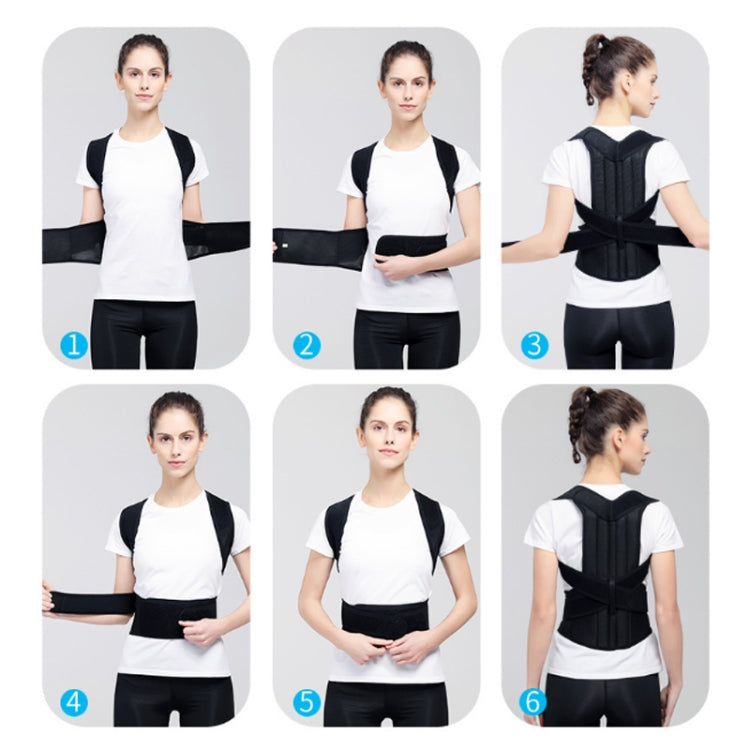 1
2
3
4
5
6