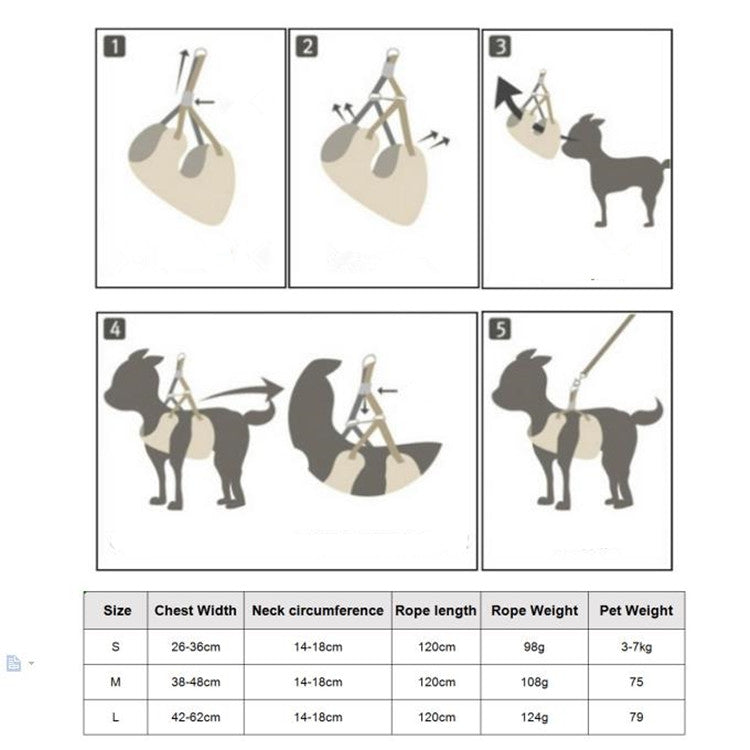 1

2

3

4

5

| Size | Chest Width | Neck circumference | Rope length | Rope Weight | Pet Weight |
|---|---|---|---|---|---|
| S | 26-36cm | 14-18cm | 120cm | 98g | 3-7kg |
| M | 38-48cm | 14-18cm | 120cm | 108g | 75 |
| L | 42-62cm | 14-18cm | 120cm | 124g | 79 |