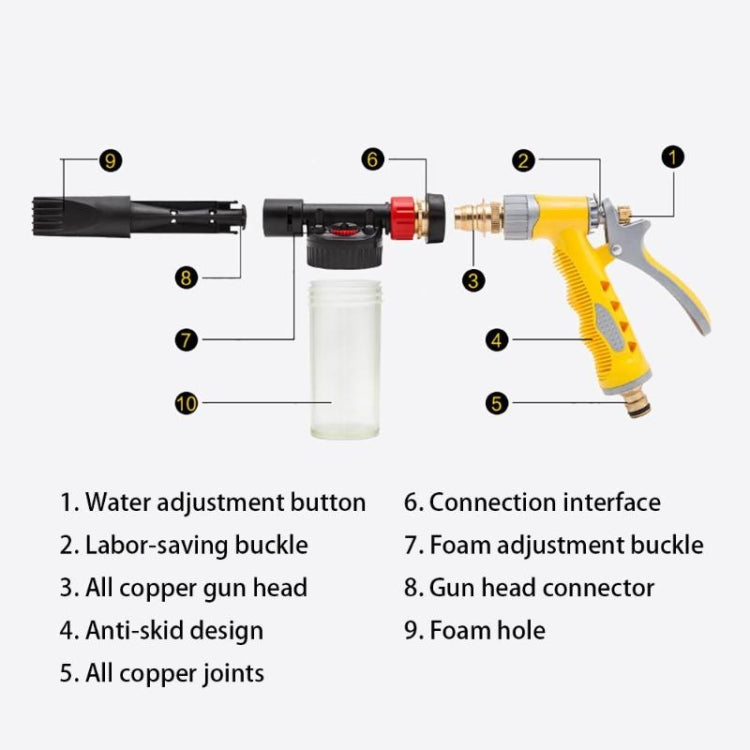 9

6

2

1

8

3

7

4

10

5

1. Water adjustment button
2. Labor-saving buckle
3. All copper gun head
4. Anti-skid design
5. All copper joints

6. Connection interface
7. Foam adjustment buckle
8. Gun head connector
9. Foam hole