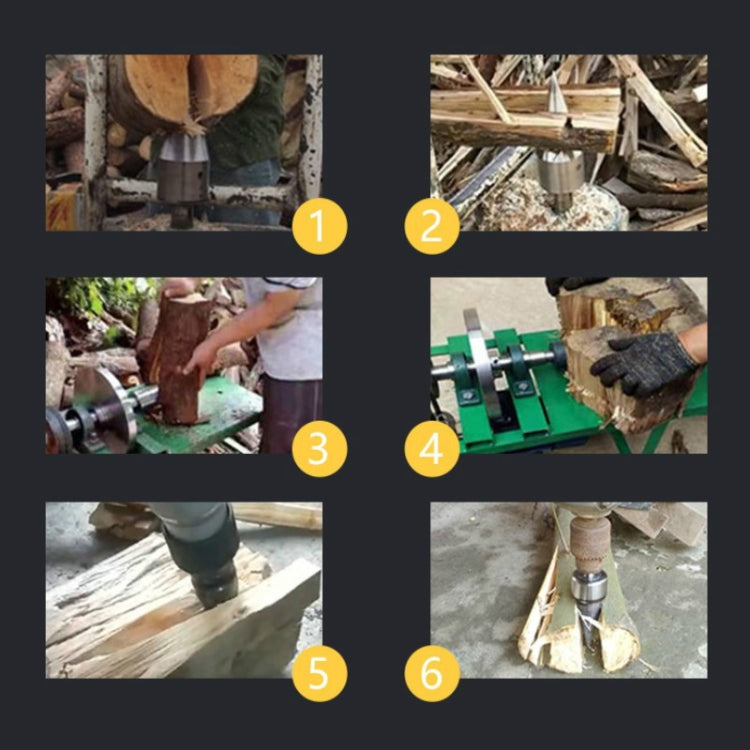 1

2

3

4

5

6