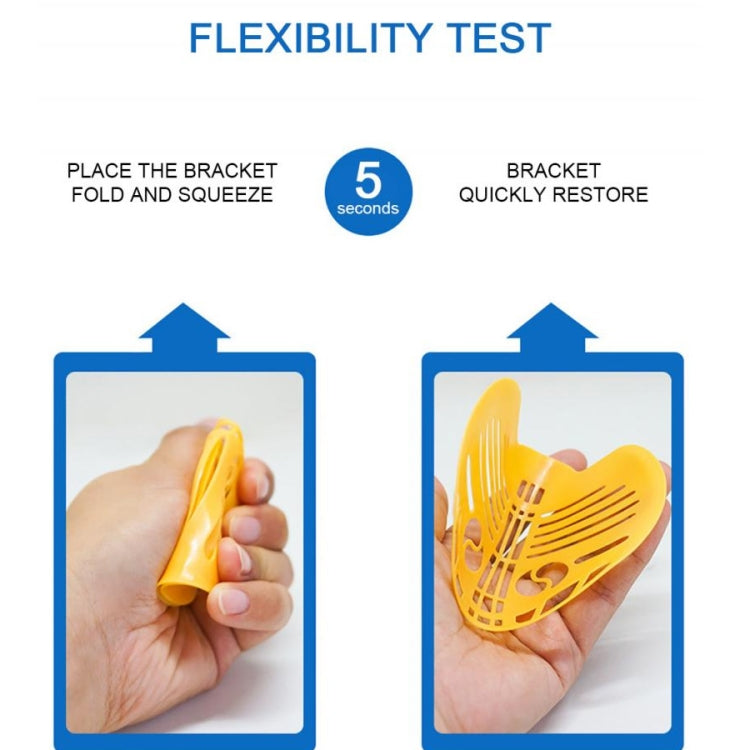 FLEXIBILITY TEST

PLACE THE BRACKET FOLD AND SQUEEZE

5 seconds

BRACKET QUICKLY RESTORE