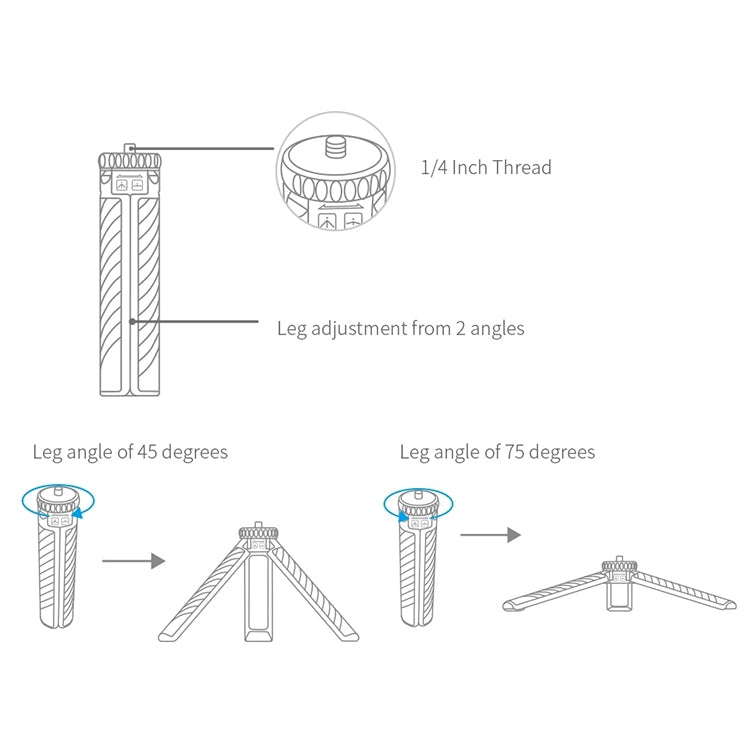 1/4 Inch Thread

Leg adjustment from 2 angles

Leg angle of 45 degrees

Leg angle of 75 degrees