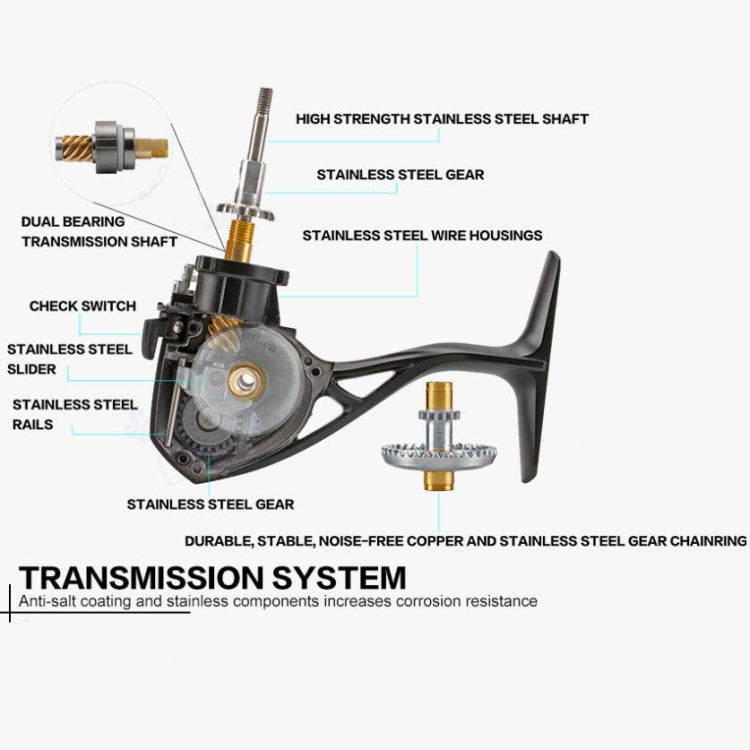 HIGH STRENGTH STAINLESS STEEL SHAFT

STAINLESS STEEL GEAR

DUAL BEARING TRANSMISSION SHAFT

STAINLESS STEEL WIRE HOUSINGS

CHECK SWITCH

STAINLESS STEEL SLIDER

STAINLESS STEEL RAILS

STAINLESS STEEL GEAR

DURABLE, STABLE, NOISE-FREE COPPER AND STAINLESS STEEL GEAR CHAINRING

TRANSMISSION SYSTEM

Anti-salt coating and stainless components increases corrosion resistance