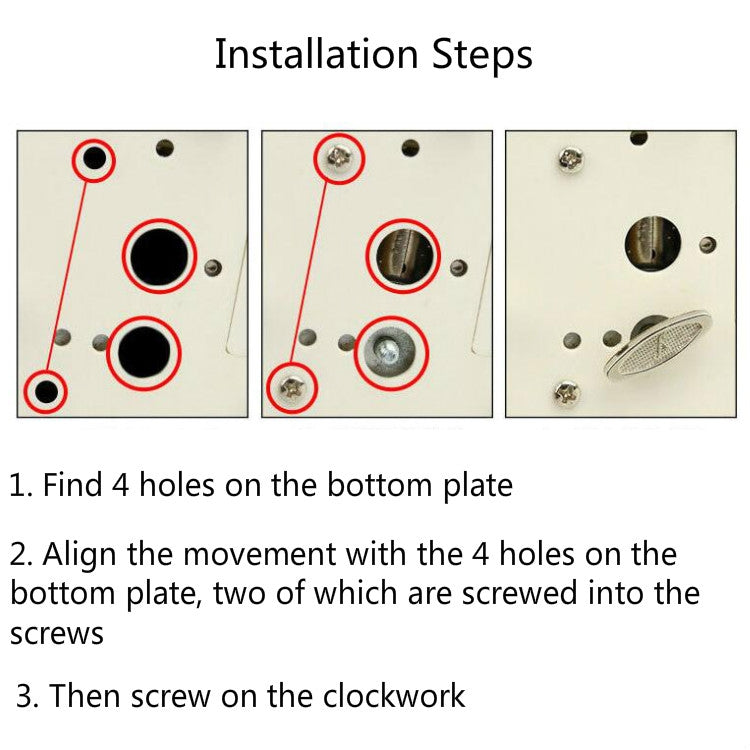 Installation Steps

1. Find 4 holes on the bottom plate

2. Align the movement with the 4 holes on the bottom plate, two of which are screwed into the screws

3. Then screw on the clockwork